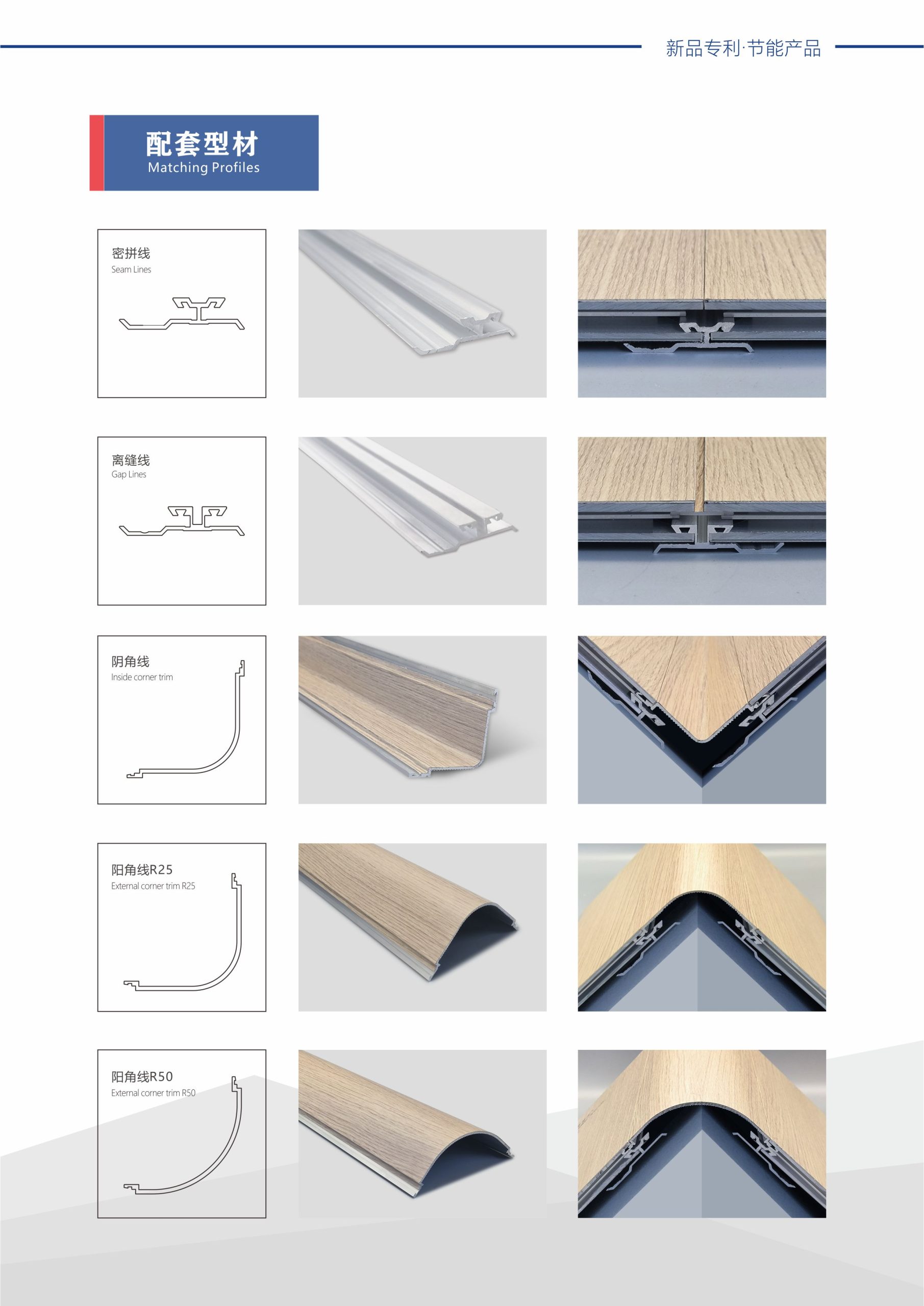 新品专利·节能产品

配套型材
Matching Profiles

密拼线
Seam Lines

离缝线
Gap Lines

阴角线
Inside corner trim

阳角线R25
External corner trim R25

阳角线R50
External corner trim R50