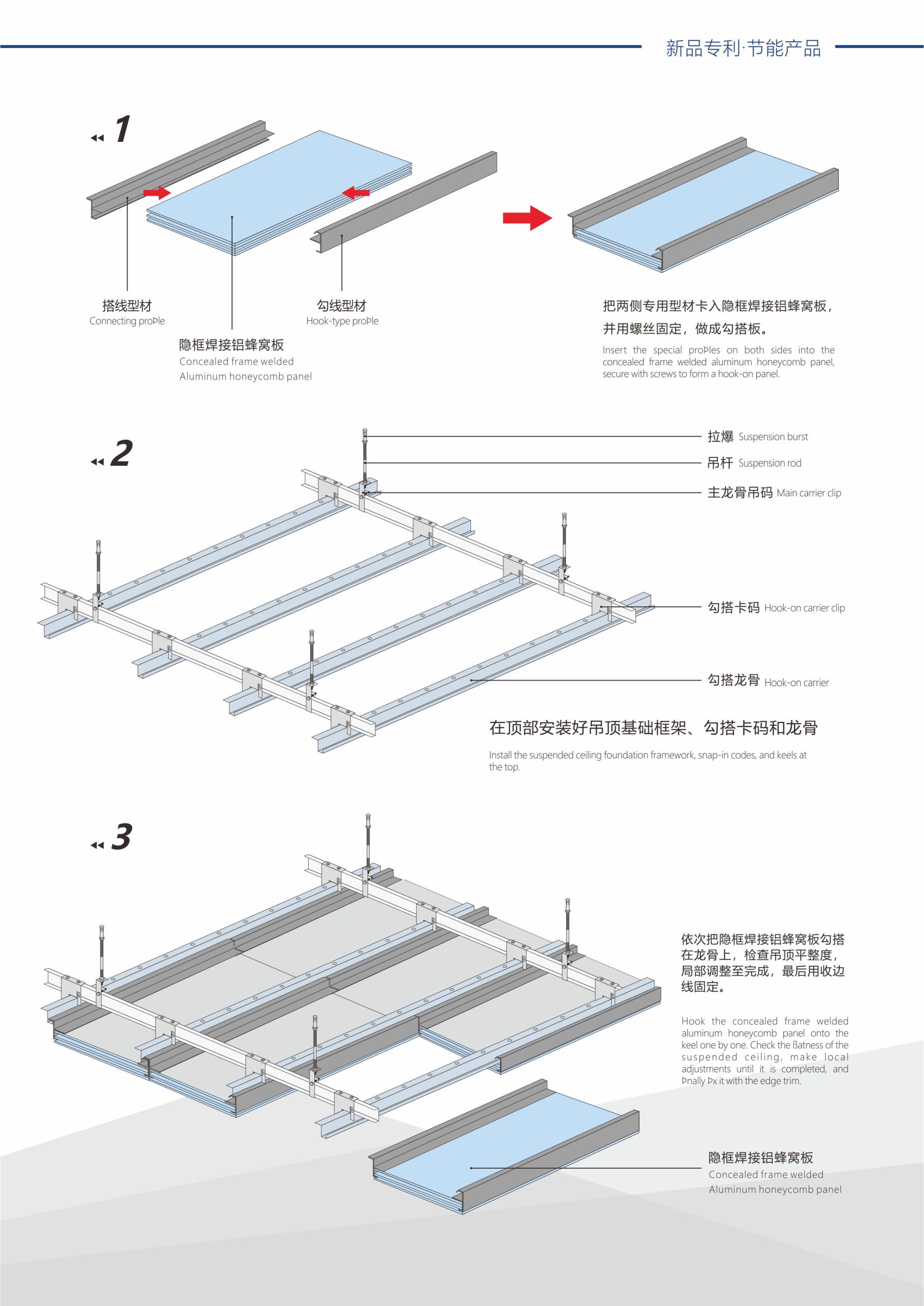 新品专利·节能产品

1

搭线型材
Connecting proÞle

隐框焊接铝蜂窝板
Concealed frame welded
Aluminum honeycomb panel

勾线型材
Hook-type proÞle

把两侧专用型材卡入隐框焊接铝蜂窝板，并用螺丝固定，做成勾搭板。

Insert the special proÞles on both sides into the concealed frame welded aluminum honeycomb panel, secure with screws to form a hook-on panel.

2

拉爆 Suspension burst

吊杆 Suspension rod

主龙骨吊码 Main carrier clip

勾搭卡码 Hook-on carrier clip

勾搭龙骨 Hook-on carrier

在顶部安装好吊顶基础框架、勾搭卡码和龙骨

Install the suspended ceiling foundation framework, snap-in codes, and keels at the top.

3

依次把隐框焊接铝蜂窝板勾搭在龙骨上，检查吊顶平整度，局部调整至完成，最后用收边线固定。

Hook the concealed frame welded aluminum honeycomb panel onto the keel one by one. Check the ßatness of the suspended ceiling, make local adjustments until it is completed, and Þnally Þx it with the edge trim.

隐框焊接铝蜂窝板
Concealed frame welded
Aluminum honeycomb panel